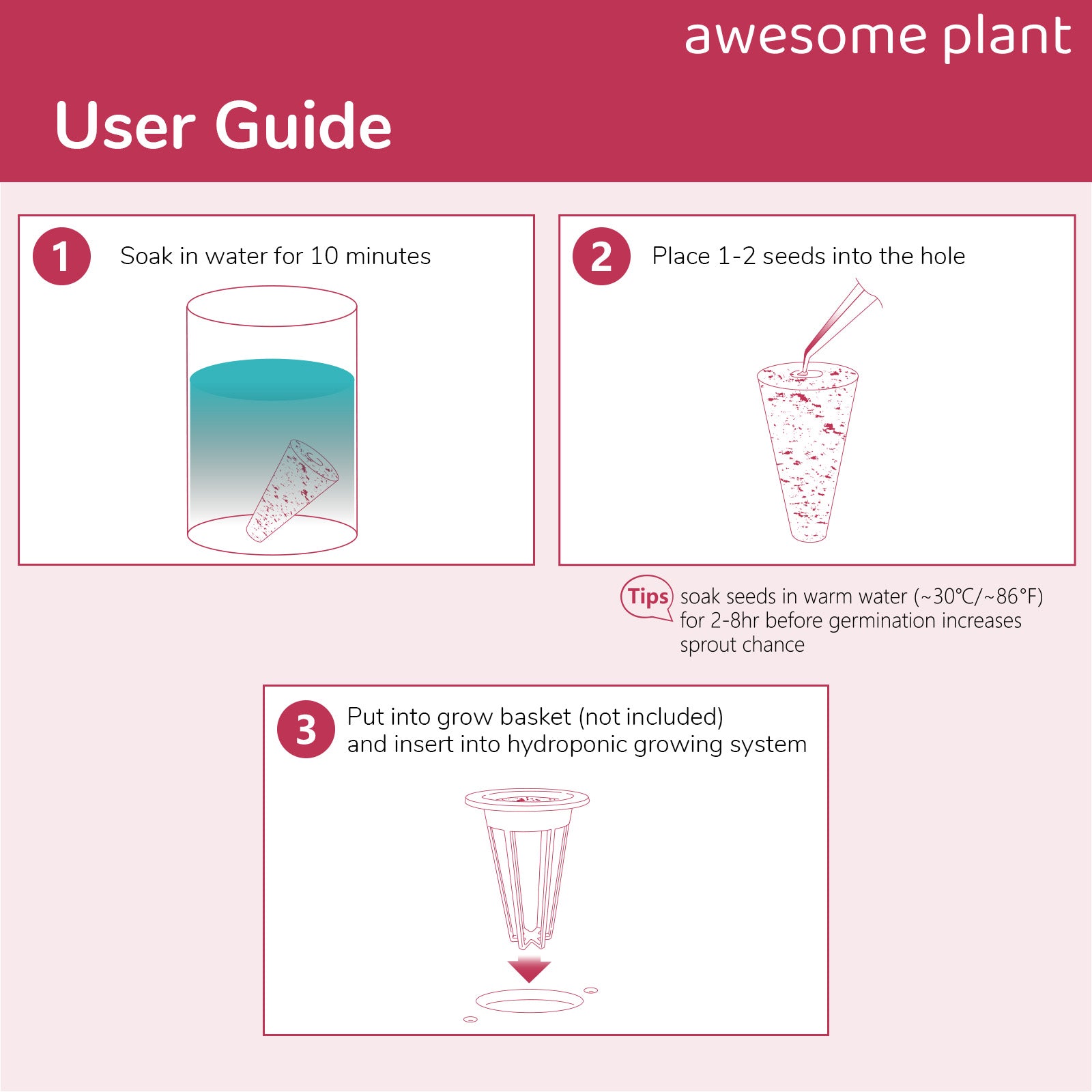 awesome plant

User Guide

1 Soak in water for 10 minutes

2 Place 1-2 seeds into the hole

Tips soak seeds in warm water (~30°C/~86°F) for 2-8hr before germination increases sprout chance

3 Put into grow basket (not included) and insert into hydroponic growing system