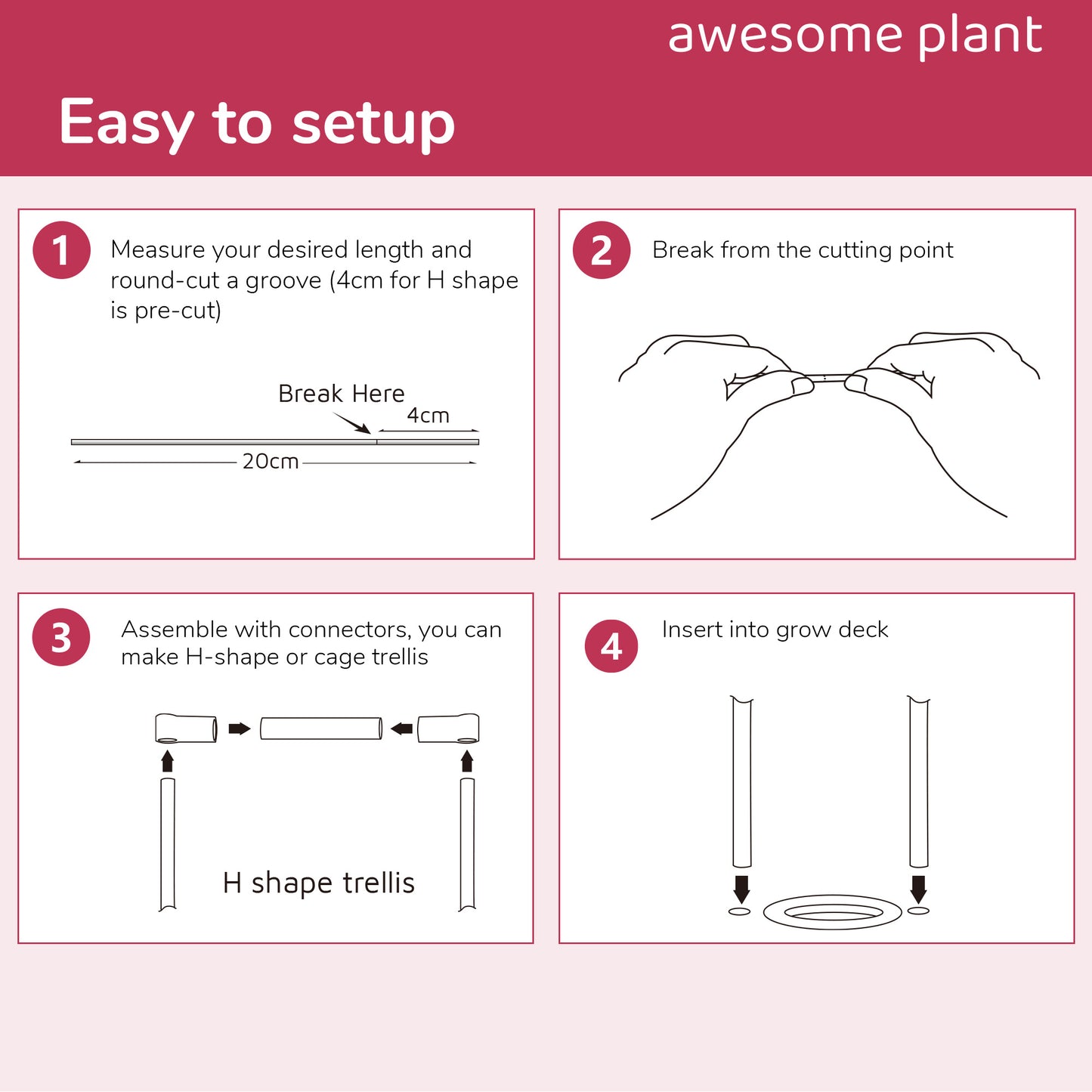 awesome plant

Easy to setup

1 Measure your desired length and round-cut a groove (4cm for H shape is pre-cut)

Break Here

4cm

20cm

2 Break from the cutting point

3 Assemble with connectors, you can make H-shape or cage trellis

H shape trellis

4 Insert into grow deck